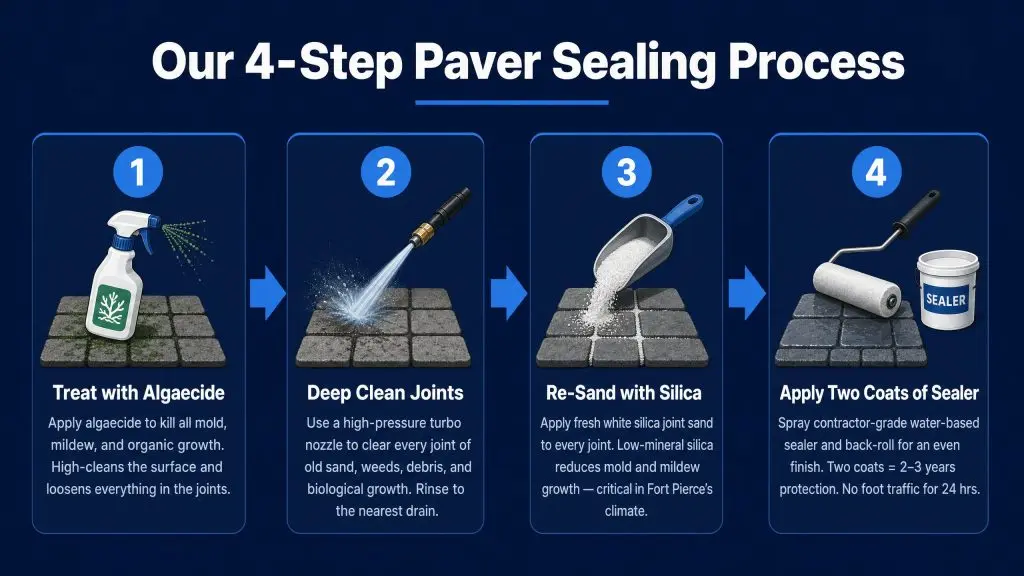 Our 4-Step Paver Sealing Process

1

Treat with Algaecide

Apply algaecide to kill all mold, mildew, and organic growth. High-cleans the surface and loosens everything in the joints.

2

Deep Clean Joints

Use a high-pressure turbo nozzle to clear every joint of old sand, weeds, debris, and biological growth. Rinse to the nearest drain.

3

Re-Sand with Silica

Apply fresh white silica joint sand to every joint. Low-mineral silica reduces mold and mildew growth — critical in Fort Pierce's climate.

4

SEALER

Apply Two Coats of Sealer

Spray contractor-grade water-based sealer and back-roll for an even finish. Two coats = 2–3 years protection. No foot traffic for 24 hrs.