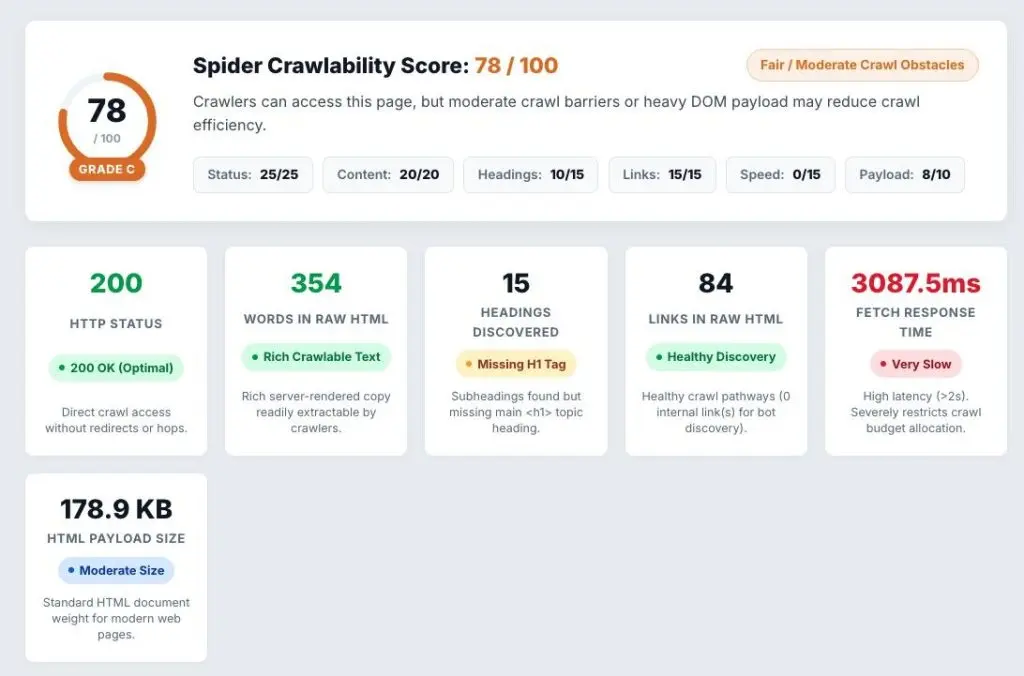 78
/ 100
GRADE C

Spider Crawlability Score: 78 / 100

Fair / Moderate Crawl Obstacles

Crawlers can access this page, but moderate crawl barriers or heavy DOM payload may reduce crawl efficiency.

Status: 25/25
Content: 20/20
Headings: 10/15
Links: 15/15
Speed: 0/15
Payload: 8/10

200
HTTP STATUS
200 OK (Optimal)
Direct crawl access without redirects or hops.

354
WORDS IN RAW HTML
Rich Crawlable Text
Rich server-rendered copy readily extractable by crawlers.

15
HEADINGS DISCOVERED
Missing H1 Tag
Subheadings found but missing main <h1> topic heading.

84
LINKS IN RAW HTML
Healthy Discovery
Healthy crawl pathways (0 internal link(s) for bot discovery).

3087.5ms
FETCH RESPONSE TIME
Very Slow
High latency (>2s). Severely restricts crawl budget allocation.

178.9 KB
HTML PAYLOAD SIZE
Moderate Size
Standard HTML document weight for modern web pages.