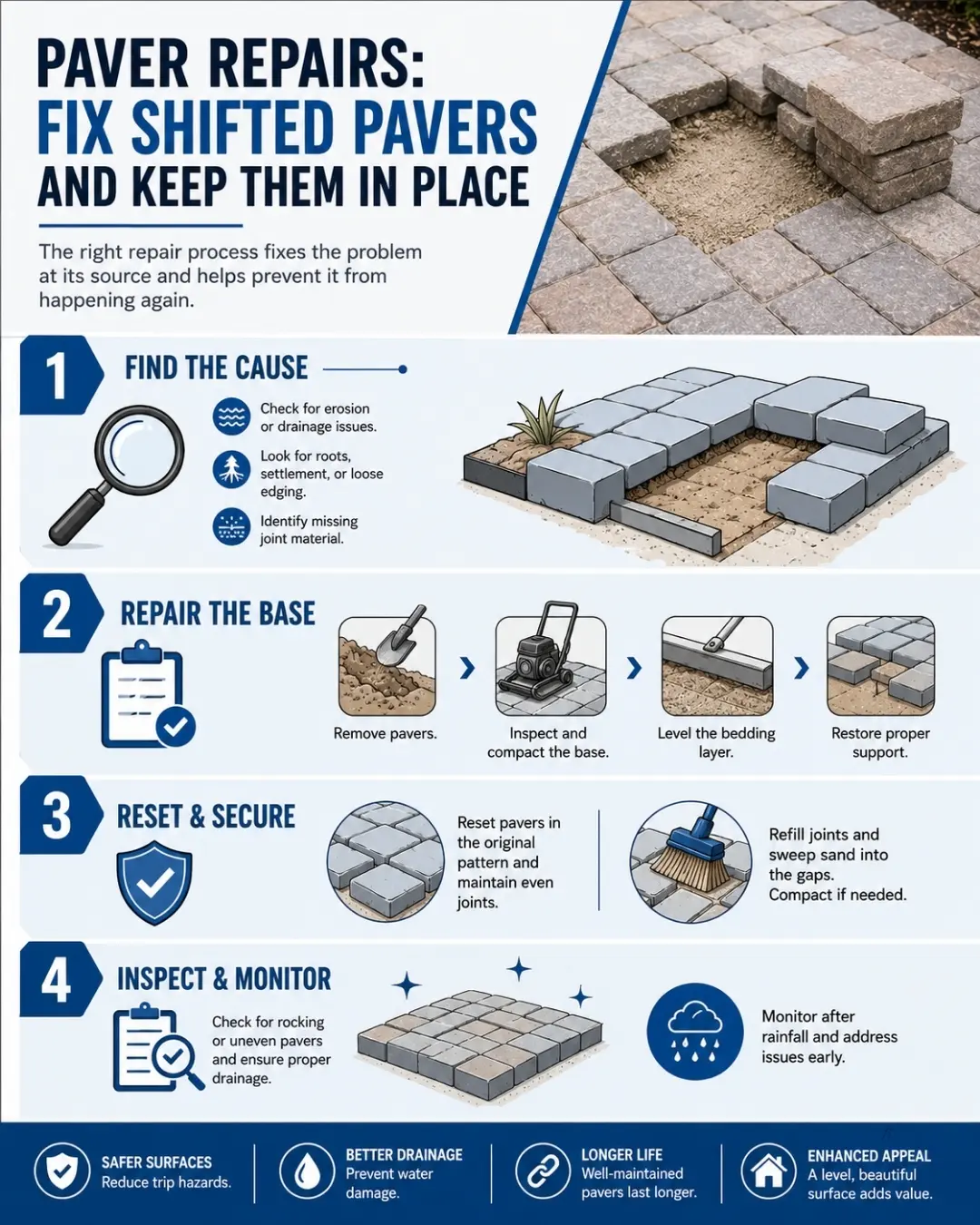 PAVER REPAIRS:
FIX SHIFTED PAVERS
AND KEEP THEM IN PLACE

The right repair process fixes the problem at its source and helps prevent it from happening again.

1
FIND THE CAUSE

Check for erosion or drainage issues.

Look for roots, settlement, or loose edging.

Identify missing joint material.

2
REPAIR THE BASE

Remove pavers.

Inspect and compact the base.

Level the bedding layer.

Restore proper support.

3
RESET & SECURE

Reset pavers in the original pattern and maintain even joints.

Refill joints and sweep sand into the gaps. Compact if needed.

4
INSPECT & MONITOR

Check for rocking or uneven pavers and ensure proper drainage.

Monitor after rainfall and address issues early.

SAFER SURFACES
Reduce trip hazards.

BETTER DRAINAGE
Prevent water damage.

LONGER LIFE
Well-maintained pavers last longer.

ENHANCED APPEAL
A level, beautiful surface adds value.